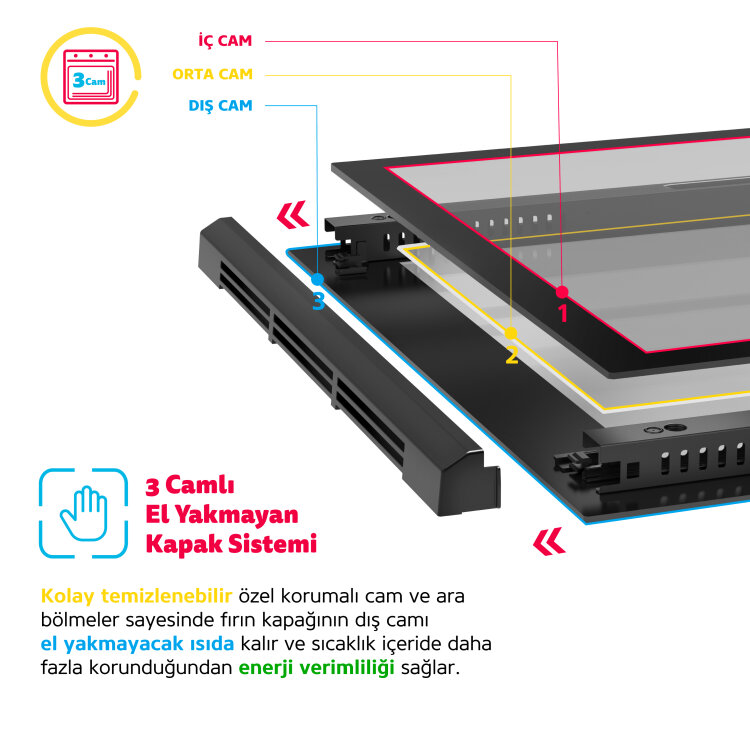 3 Cam

İÇ CAM

ORTA CAM

DIŞ CAM

3

2

1

3 Camlı
El Yakmayan
Kapak Sistemi

Kolay temizlenebilir özel korumalı cam ve ara bölmeler sayesinde fırın kapağının dış camı el yakmayacak ısıda kalır ve sıcaklık içeride daha fazla korunduğundan enerji verimliliği sağlar.