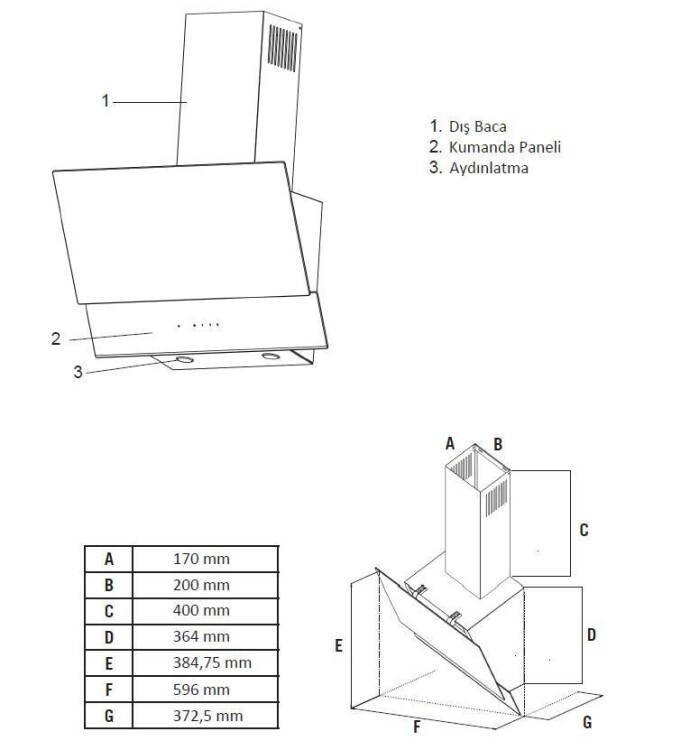 1
2
3

1. Dış Baca
2. Kumanda Paneli
3. Aydınlatma

| A | 170 mm |
|---|---|
| B | 200 mm |
| C | 400 mm |
| D | 364 mm |
| E | 384,75 mm |
| F | 596 mm |
| G | 372,5 mm |

A B
C
D
E
F
G