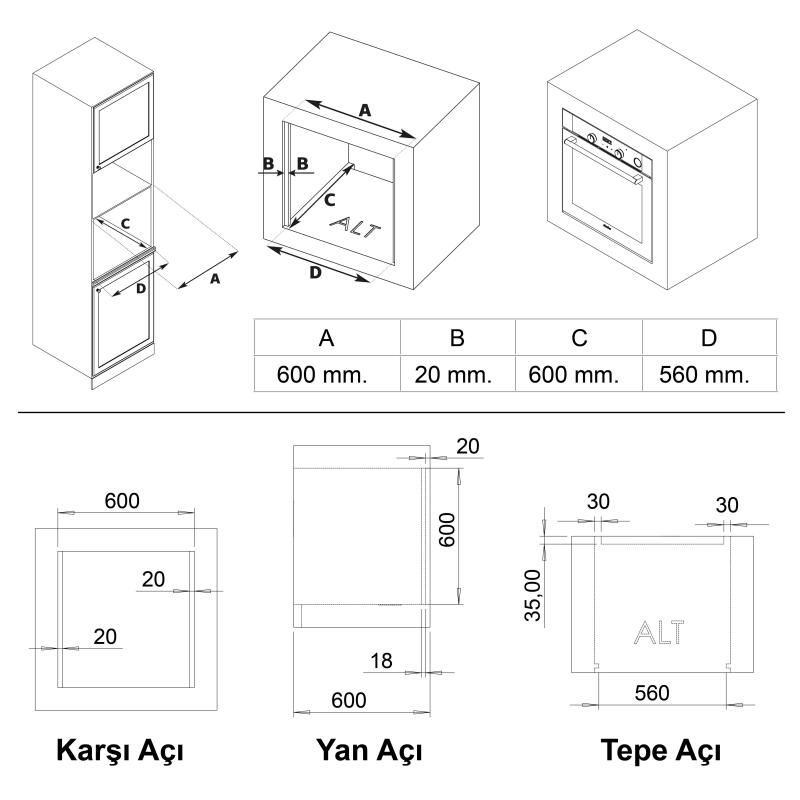 C
D
A

A
B B
C
ALT
D

| A | B | C | D |
|---|---|---|---|
| 600 mm. | 20 mm. | 600 mm. | 560 mm. |

600
20
20

Karşı Açı

20
600
18
600

Yan Açı

30
30
35,00
ALT
560

Tepe Açı