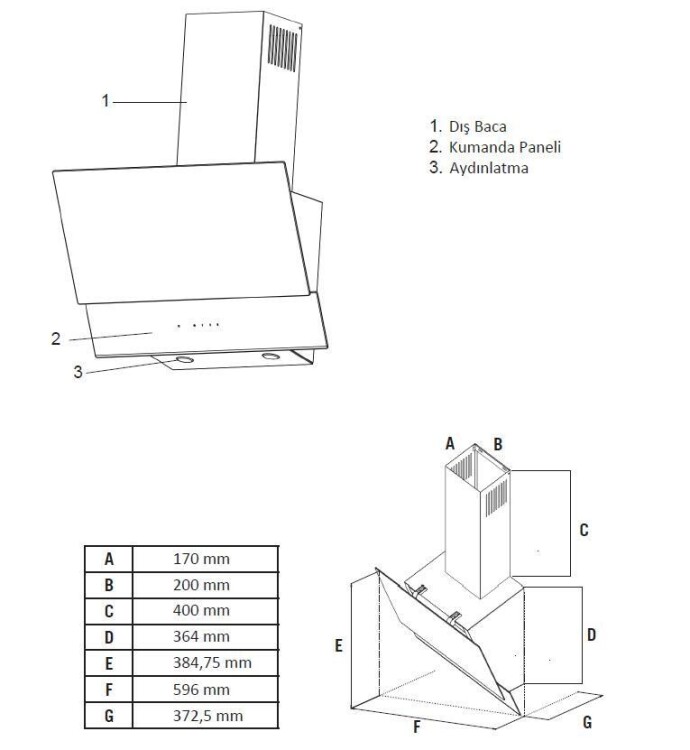 1
2
3

1. Dış Baca
2. Kumanda Paneli
3. Aydınlatma

| A | 170 mm |
|---|---|
| B | 200 mm |
| C | 400 mm |
| D | 364 mm |
| E | 384,75 mm |
| F | 596 mm |
| G | 372,5 mm |

A B
C
D
E
F
G