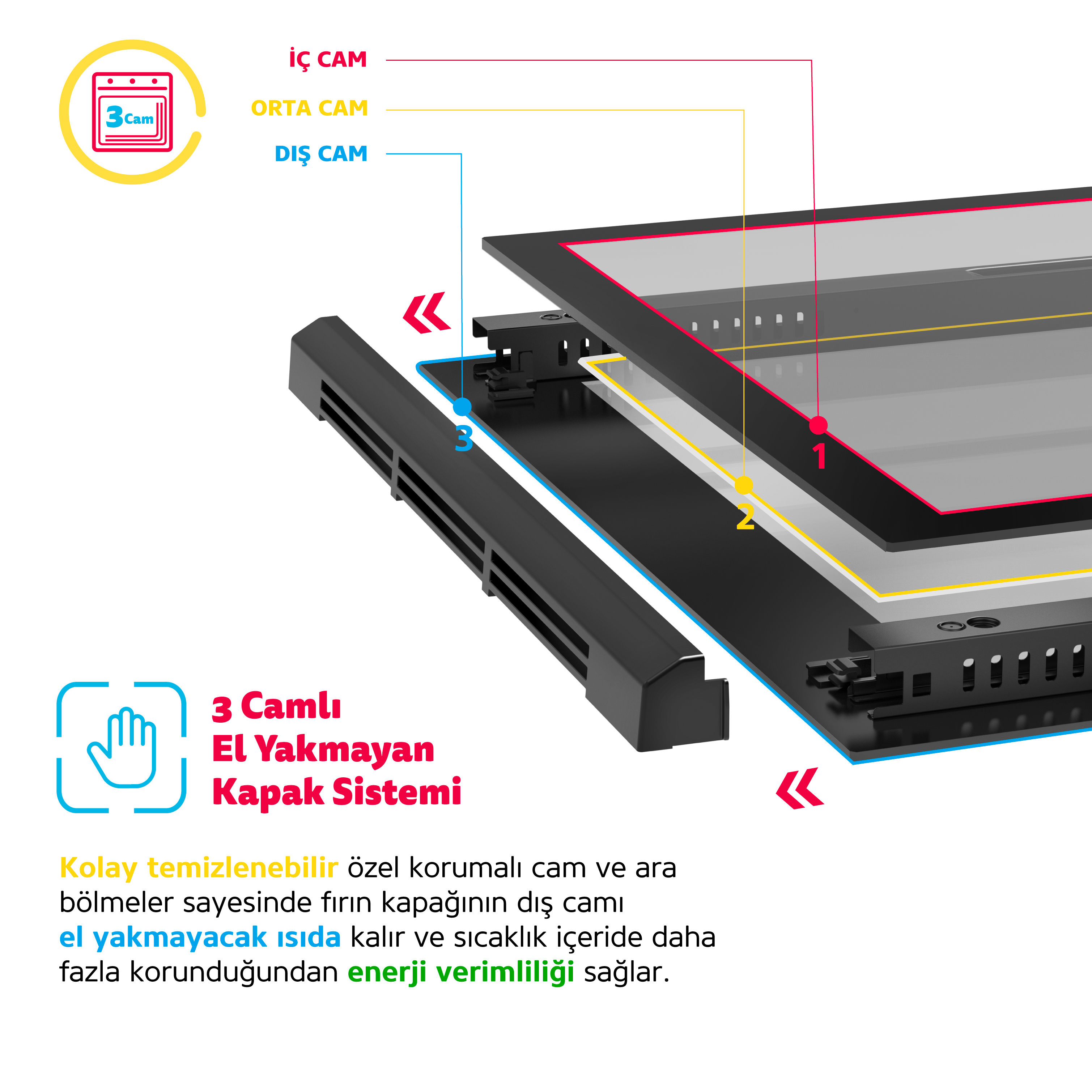 3 Cam

İÇ CAM

ORTA CAM

DIŞ CAM

3

1

2

3 Camlı
El Yakmayan
Kapak Sistemi

Kolay temizlenebilir özel korumalı cam ve ara bölmeler sayesinde fırın kapağının dış camı el yakmayacak ısıda kalır ve sıcaklık içeride daha fazla korunduğundan enerji verimliliği sağlar.