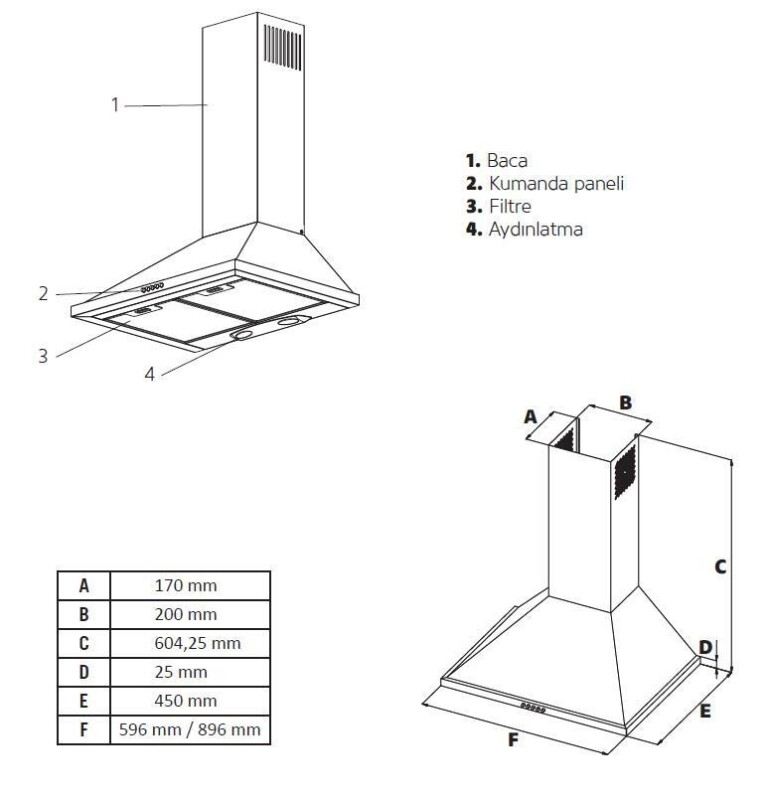 1

2

3

4

**1.** Baca
**2.** Kumanda paneli
**3.** Filtre
**4.** Aydınlatma

A

B

C

D

E

F

| A | 170 mm |
|---|---|
| B | 200 mm |
| C | 604,25 mm |
| D | 25 mm |
| E | 450 mm |
| F | 596 mm / 896 mm |